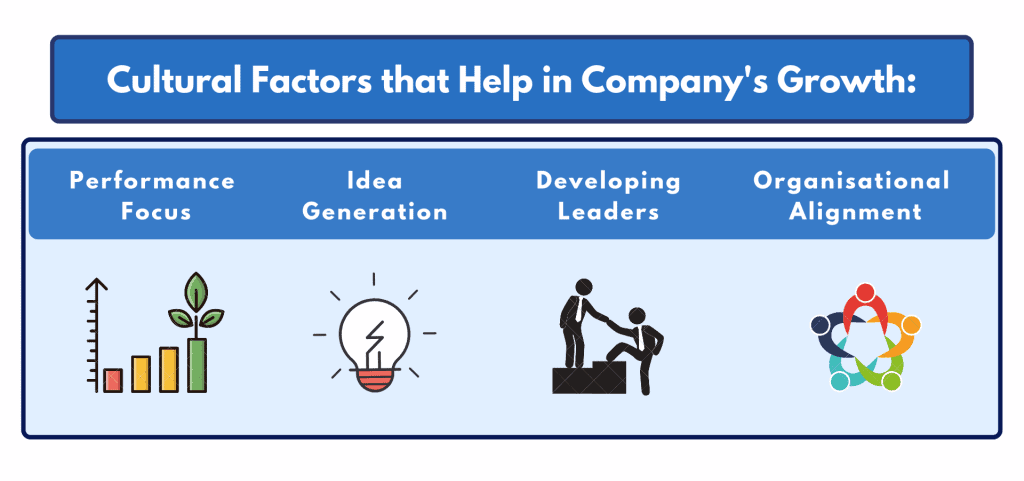 Cultural Factors that Help in Company's Growth:

Performance Focus

Idea Generation

Developing Leaders

Organisational Alignment